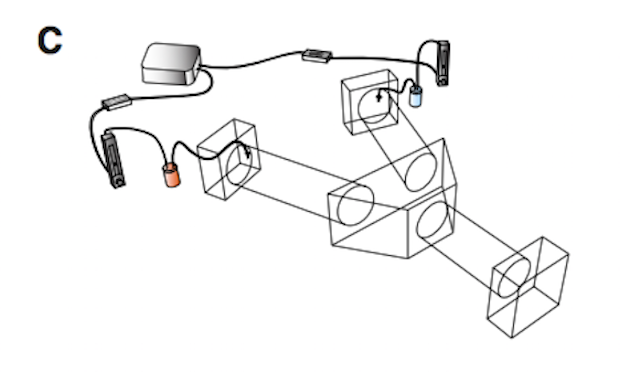 C